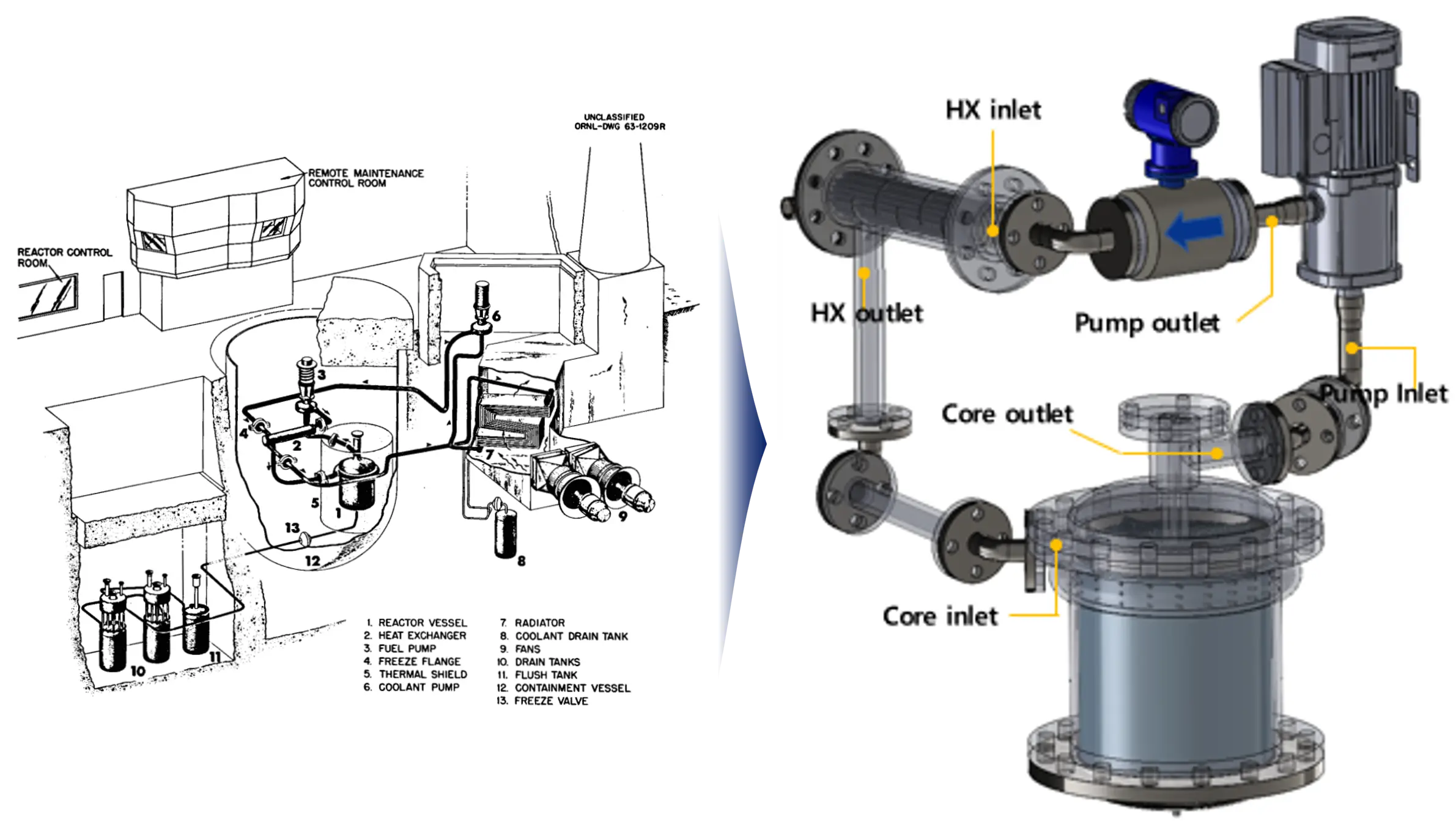 UNCLASSIFIED
ORNL-DWG 63-1209R

REMOTE MAINTENANCE CONTROL ROOM

REACTOR CONTROL ROOM

6

3

4

2

7

5

1

9

13

12

8

10

11

1. REACTOR VESSEL
2. HEAT EXCHANGER
3. FUEL PUMP
4. FREEZE FLANGE
5. THERMAL SHIELD
6. COOLANT PUMP

7. RADIATOR
8. COOLANT DRAIN TANK
9. FANS
10. DRAIN TANKS
11. FLUSH TANK
12. CONTAINMENT VESSEL
13. FREEZE VALVE

HX inlet

HX outlet

Pump outlet

Pump Inlet

Core outlet

Core inlet